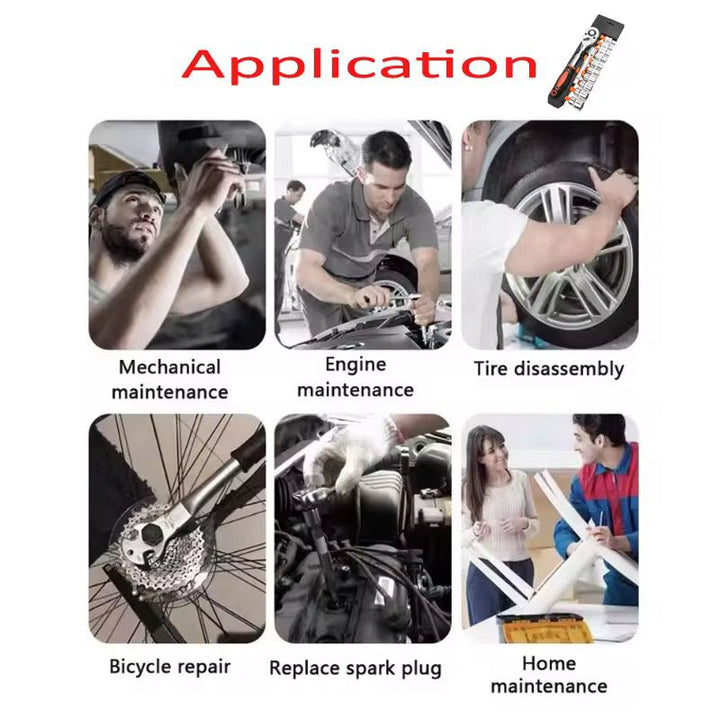 Application

Mechanical maintenance

Engine maintenance

Tire disassembly

Bicycle repair

Replace spark plug

Home maintenance